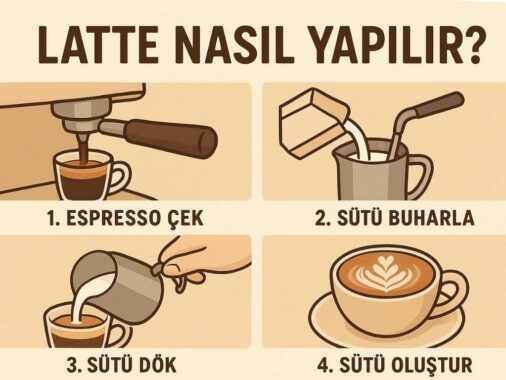 LATTE NASIL YAPILIR?

1. ESPRESSO ÇEK

2. SÜTÜ BUHARLA

3. SÜTÜ DÖK

4. SÜTÜ OLUŞTUR